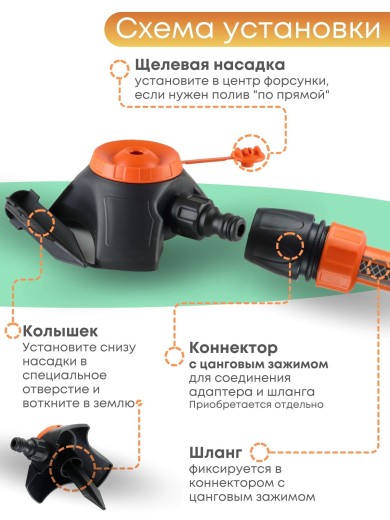 Схема установки

Щелевая насадка
установите в центр форсунки, если нужен полив "по прямой"

Колышек
Установите снизу насадки в специальное отверстие и воткните в землю

Коннектор
с цанговым зажимом
для соединения адаптера и шланга
Приобретается отдельно

Шланг
фиксируется в коннектором с цанговым зажимом